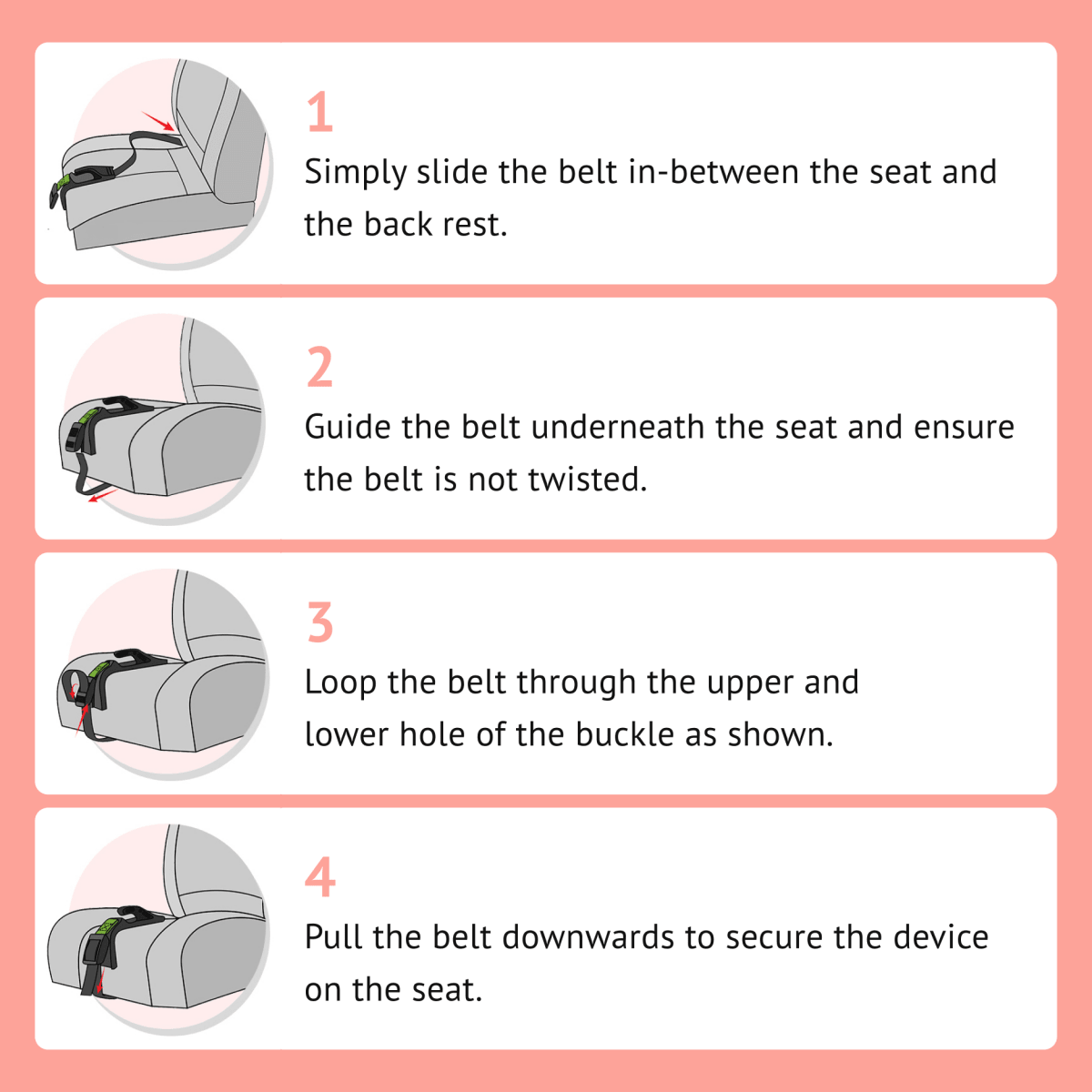 1

Simply slide the belt in-between the seat and the back rest.

2

Guide the belt underneath the seat and ensure the belt is not twisted.

3

Loop the belt through the upper and lower hole of the buckle as shown.

4

Pull the belt downwards to secure the device on the seat.