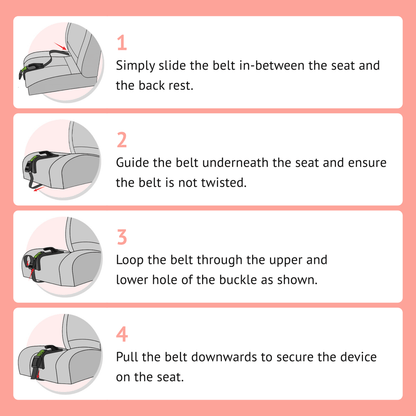 1
Simply slide the belt in-between the seat and the back rest.

2
Guide the belt underneath the seat and ensure the belt is not twisted.

3
Loop the belt through the upper and lower hole of the buckle as shown.

4
Pull the belt downwards to secure the device on the seat.